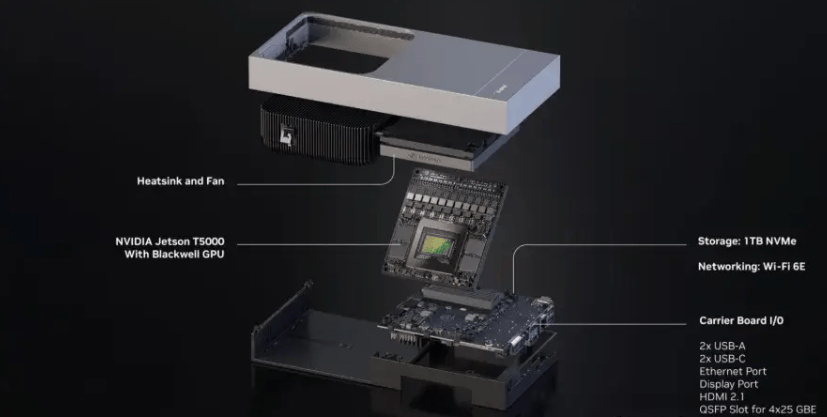 Heatsink and Fan

NVIDIA Jetson T5000
With Blackwell GPU

Storage: 1TB NVMe

Networking: Wi-Fi 6E

Carrier Board I/O

2x USB-A
2x USB-C
Ethernet Port
Display Port
HDMI 2.1
QSFP Slot for 4x25 GBE